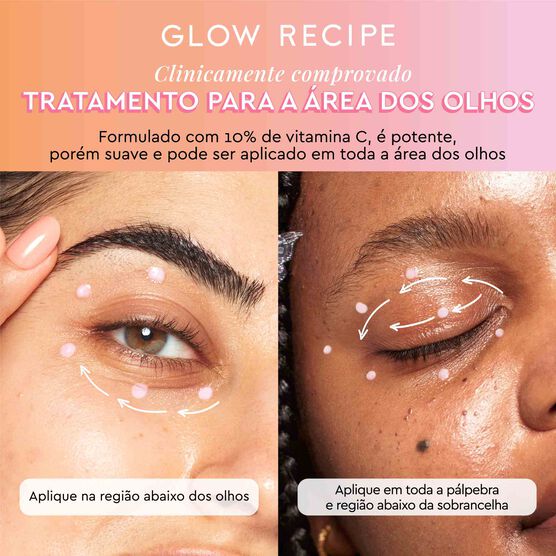 GLOW RECIPE

Clinicamente comprovado

TRATAMENTO PARA A ÁREA DOS OLHOS

Formulado com 10% de vitamina C, é potente, porém suave e pode ser aplicado em toda a área dos olhos

Aplique na região abaixo dos olhos

Aplique em toda a pálpebra e região abaixo da sobrancelha